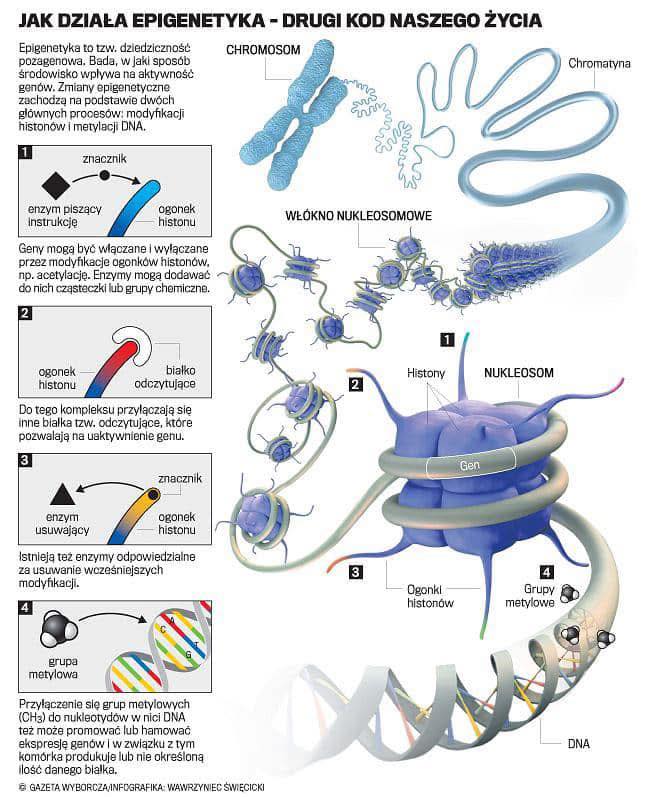 JAK DZIAŁA EPIGENETYKA - DRUGI KOD NASZEGO ŻYCIA

Epigenetyka to tzw. dziedziczność pozagenowa. Bada, w jaki sposób środowisko wpływa na aktywność genów. Zmiany epigenetyczne zachodzą na podstawie dwóch głównych procesów: modyfikacji histonów i metylacji DNA.

1
znacznik
enzym piszący instrukcję
ogonek histonu

Geny mogą być włączane i wyłączane przez modyfikacje ogonków histonów, np. acetylację. Enzymy mogą dodawać do nich cząsteczki lub grupy chemiczne.

2
ogonek histonu
białko odczytujące

Do tego kompleksu przyłączają się inne białka tzw. odczytujące, które pozwalają na uaktywnienie genu.

3
znacznik
enzym usuwający
ogonek histonu

Istnieją też enzymy odpowiedzialne za usuwanie wcześniejszych modyfikacji.

4
grupa metylowa
C A T G

Przyłączenie się grup metylowych ($CH_3$) do nukleotydów w nici DNA też może promować lub hamować ekspresję genów i w związku z tym komórka produkuje lub nie określoną ilość danego białka.

CHROMOSOM
Chromatyna
WŁÓKNO NUKLEOSOMOWE
1
2
Histony
NUKLEOSOM
Gen
3
Ogonki histonów
4
Grupy metylowe
DNA

© GAZETA WYBORCZA/INFOGRAFIKA: WAWRZYNIEC ŚWIĘCICKI